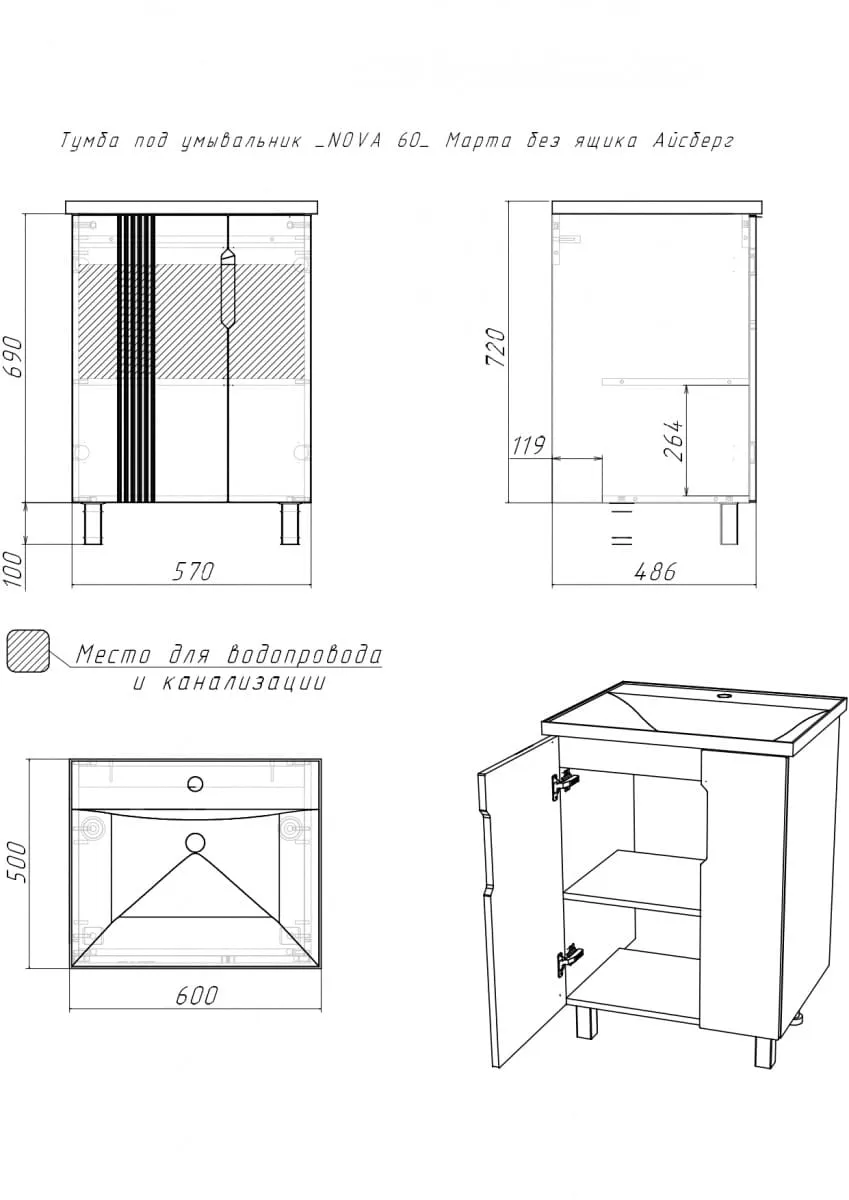 Тумба под умывальник _NOVA 60_ Марта без ящика Айсберг

690

100

570

720

119

264

486

Место для водопровода
и канализации

500

600