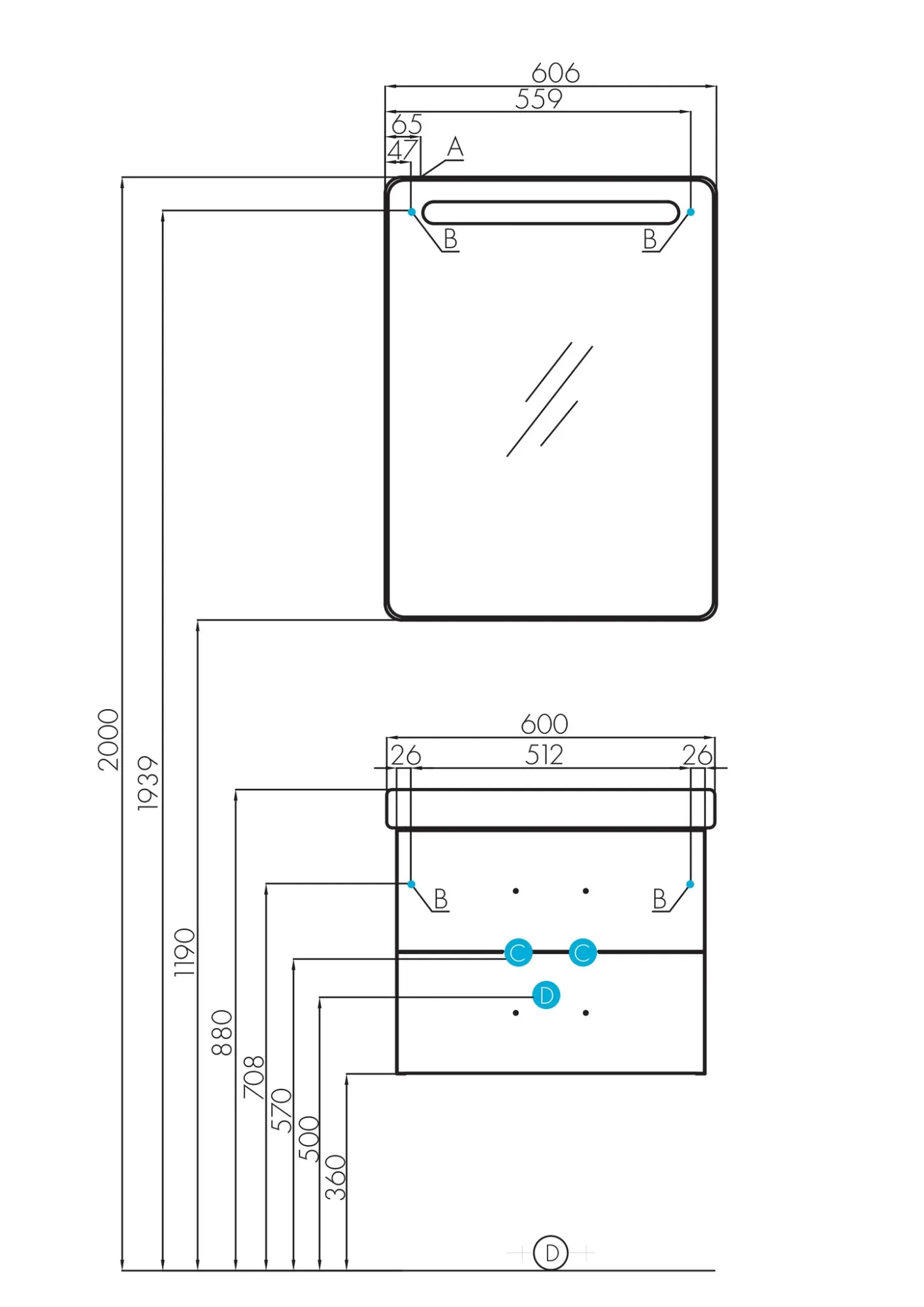 606
559
65
47
A
B
B
2000
1939
1190
600
26
512
26
B
B
C
C
D
880
708
570
500
360
D