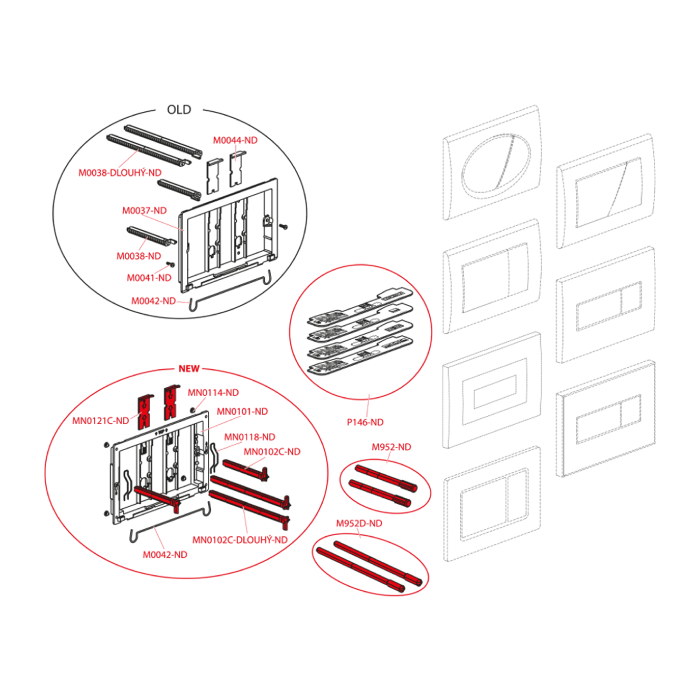 OLD

M0044-ND

M0038-DLOUHÝ-ND

M0037-ND

M0038-ND

M0041-ND

M0042-ND

NEW

MN0114-ND

MN0121C-ND

MN0101-ND

MN0118-ND

MN0102C-ND

MN0102C-DLOUHÝ-ND

M0042-ND

P146-ND

M952-ND

M952D-ND