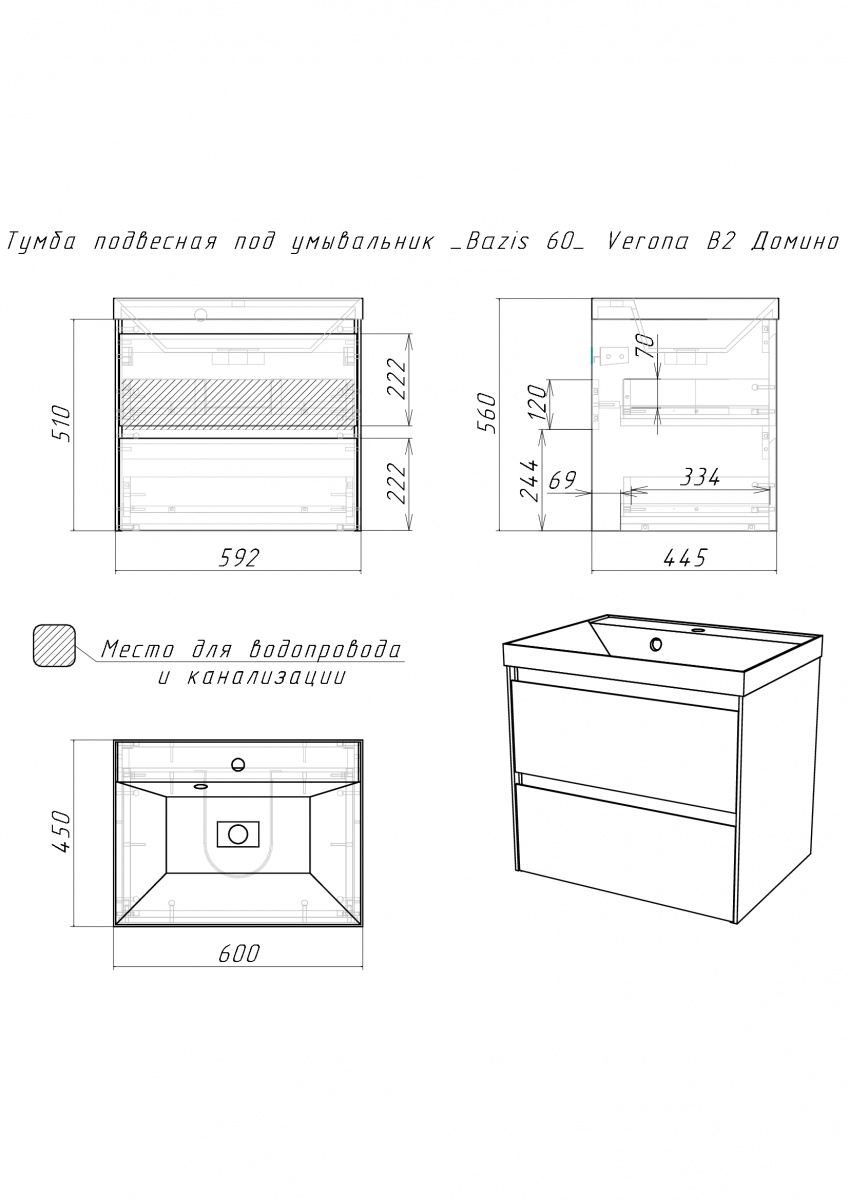 Тумба подвесная под умывальник _Bazis 60_ Verona B2 Домино

510
222
222
592

560
70
120
244
69
334
445

Место для водопровода и канализации

450
600