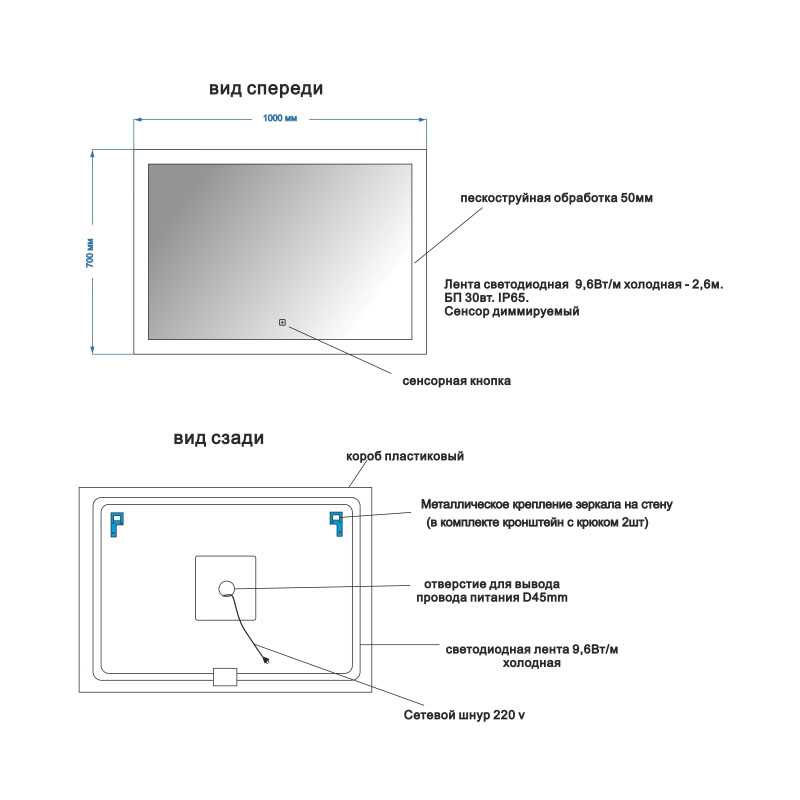 вид спереди

1000 мм

700 мм

пескоструйная обработка 50мм

Лента светодиодная 9,6Вт/м холодная - 2,6м.
БП 30вт. IP65.
Сенсор диммируемый

сенсорная кнопка

вид сзади

короб пластиковый

Металлическое крепление зеркала на стену
(в комплекте кронштейн с крюком 2шт)

отверстие для вывода
провода питания D45mm

светодиодная лента 9,6Вт/м
холодная

Сетевой шнур 220 v